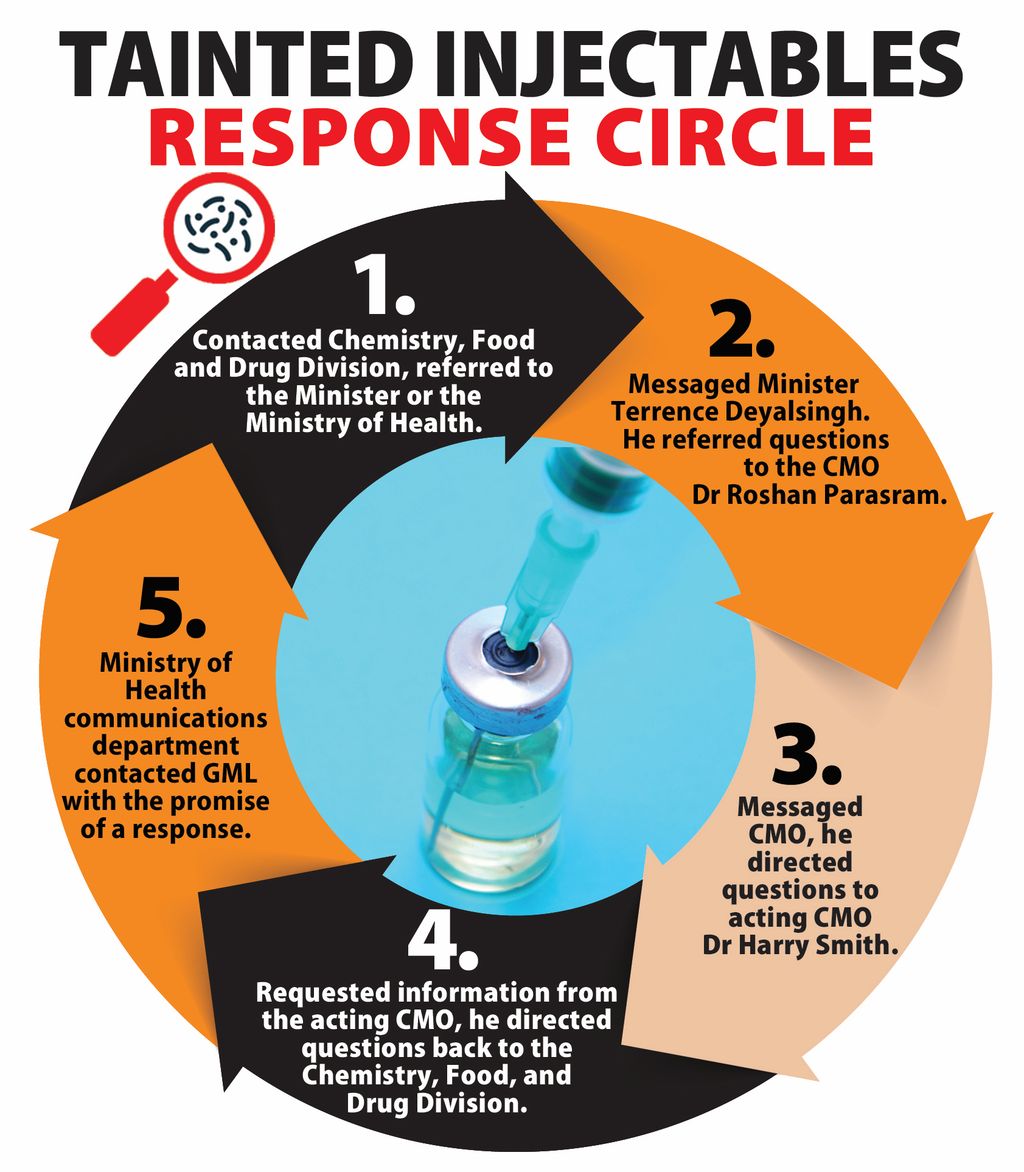 TAINTED INJECTABLES
RESPONSE CIRCLE

1.
Contacted Chemistry, Food and Drug Division, referred to the Minister or the Ministry of Health.

2.
Messaged Minister Terrence Deyalsingh. He referred questions to the CMO Dr Roshan Parasram.

3.
Messaged CMO, he directed questions to acting CMO Dr Harry Smith.

4.
Requested information from the acting CMO, he directed questions back to the Chemistry, Food, and Drug Division.

5.
Ministry of Health communications department contacted GML with the promise of a response.